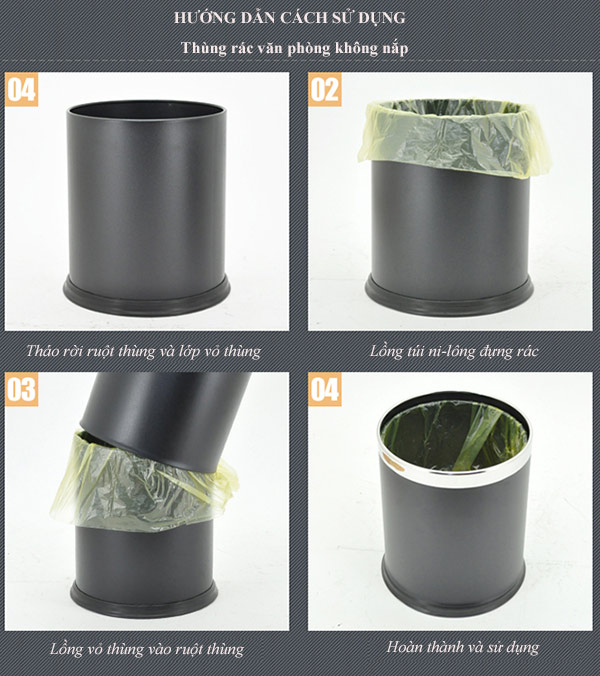 HƯỚNG DẪN CÁCH SỬ DỤNG

Thùng rác văn phòng không nắp

04

Tháo rời ruột thùng và lớp vỏ thùng

02

Lồng túi ni-lông đựng rác

03

Lồng vỏ thùng vào ruột thùng

04

Hoàn thành và sử dụng