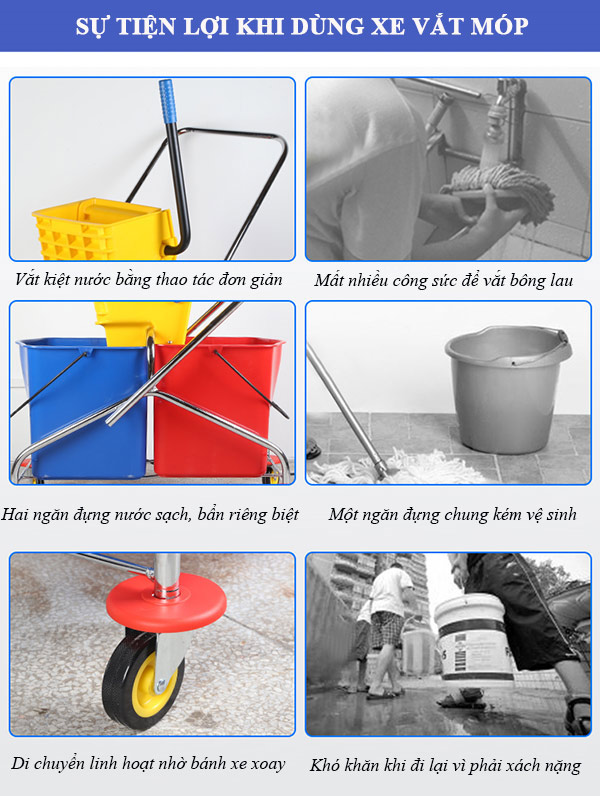 SỰ TIỆN LỢI KHI DÙNG XE VẮT MÓP

Vắt kiệt nước bằng thao tác đơn giản

Mất nhiều công sức để vắt bông lau

Hai ngăn đựng nước sạch, bẩn riêng biệt

Một ngăn đựng chung kém vệ sinh

Di chuyển linh hoạt nhờ bánh xe xoay

Khó khăn khi đi lại vì phải xách nặng