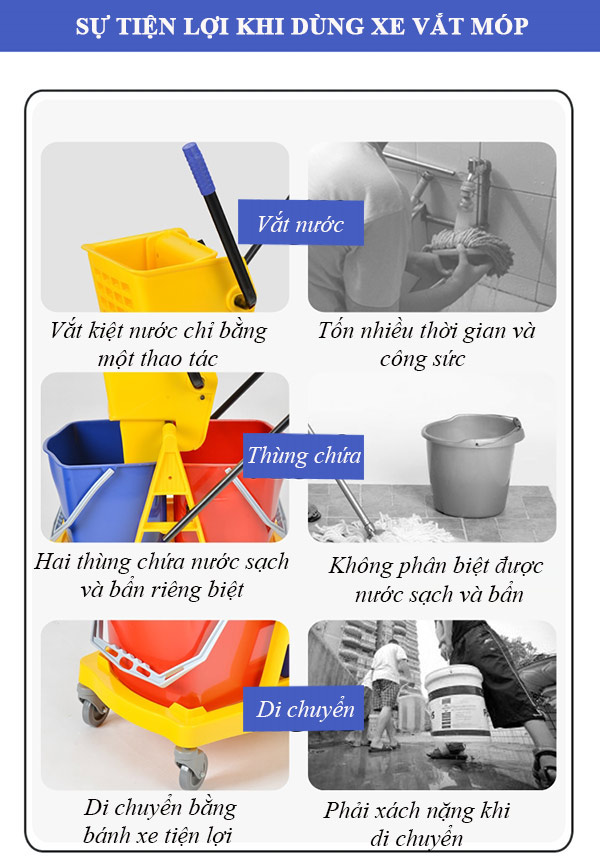 SỰ TIỆN LỢI KHI DÙNG XE VẮT MÓP

Vắt nước

Vắt kiệt nước chỉ bằng một thao tác

Tốn nhiều thời gian và công sức

Thùng chứa

Hai thùng chứa nước sạch và bẩn riêng biệt

Không phân biệt được nước sạch và bẩn

Di chuyển

Di chuyển bằng bánh xe tiện lợi

Phải xách nặng khi di chuyển