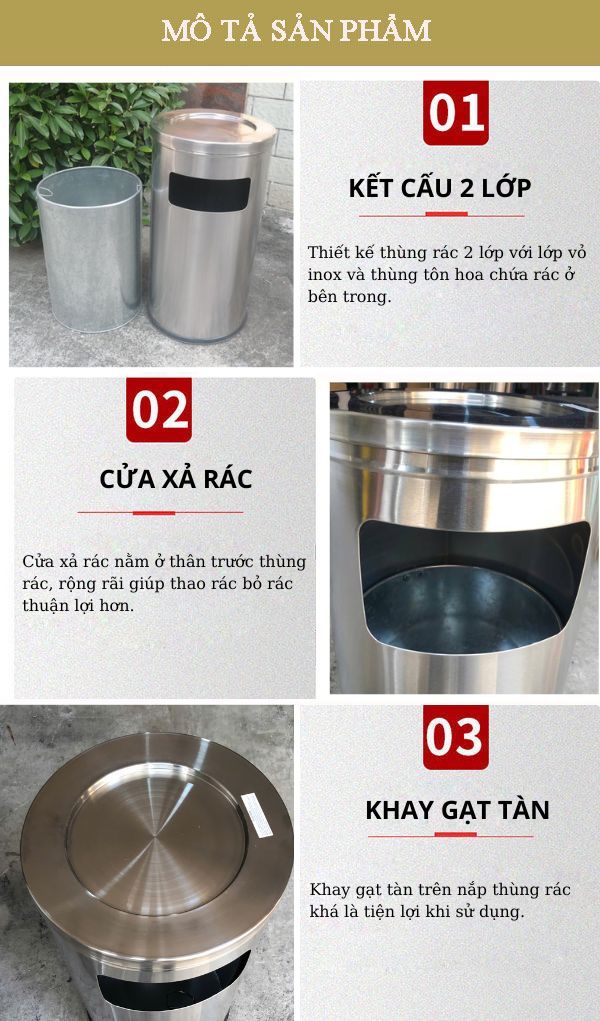 MÔ TẢ SẢN PHẨM

01

KẾT CẤU 2 LỚP

Thiết kế thùng rác 2 lớp với lớp vỏ inox và thùng tôn hoa chứa rác ở bên trong.

02

CỬA XẢ RÁC

Cửa xả rác nằm ở thân trước thùng rác, rộng rãi giúp thao rác bỏ rác thuận lợi hơn.

03

KHAY GẠT TÀN

Khay gạt tàn trên nắp thùng rác khá là tiện lợi khi sử dụng.