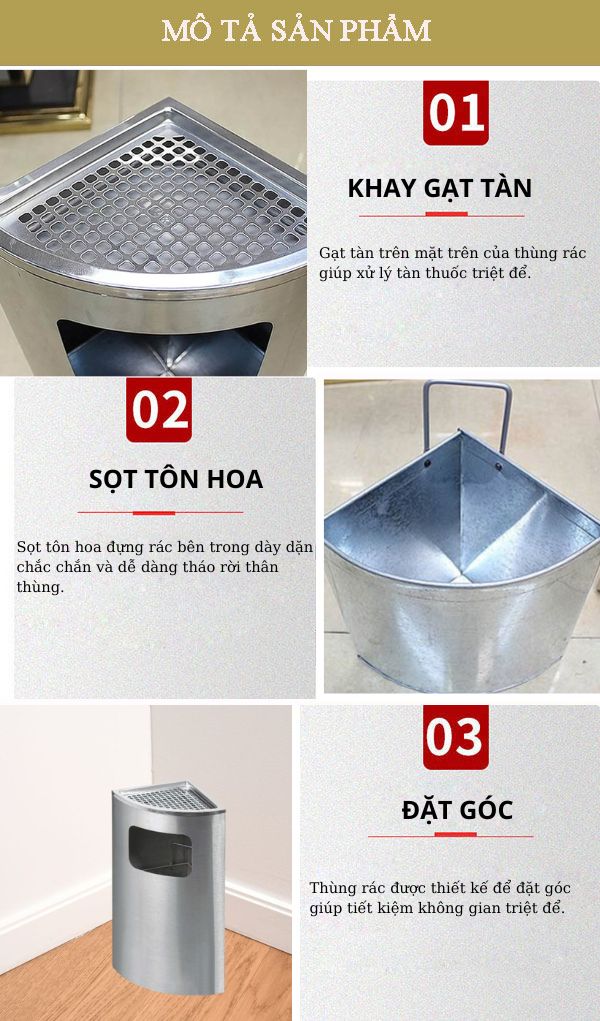 MÔ TẢ SẢN PHẨM

01

KHAY GẠT TÀN

Gạt tàn trên mặt trên của thùng rác giúp xử lý tàn thuốc triệt để.

02

SỌT TÔN HOA

Sọt tôn hoa đựng rác bên trong dày dặn chắc chắn và dễ dàng tháo rời thân thùng.

03

ĐẶT GÓC

Thùng rác được thiết kế để đặt góc giúp tiết kiệm không gian triệt để.