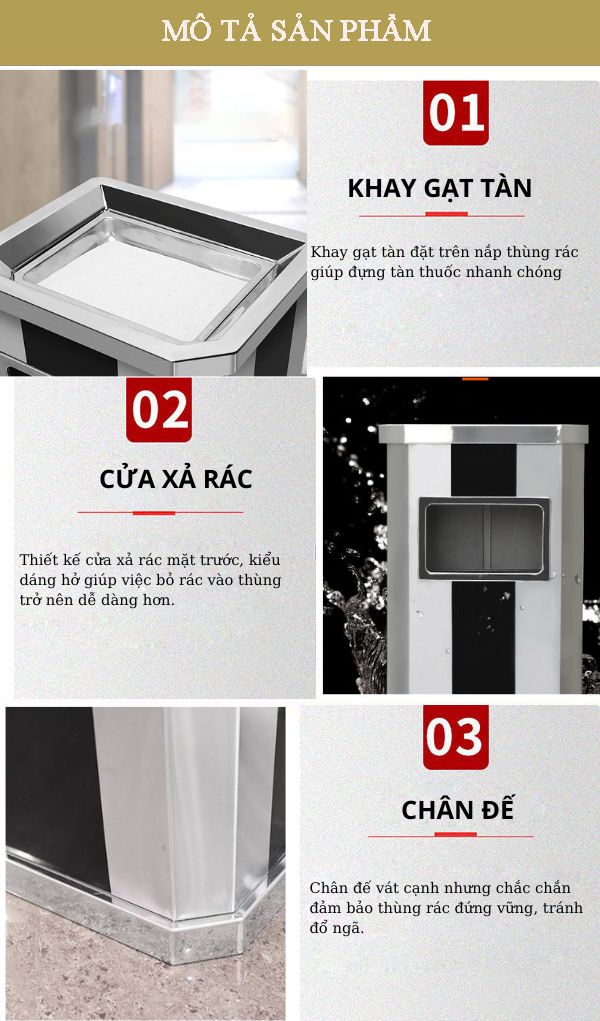 MÔ TẢ SẢN PHẨM

01

KHAY GẠT TÀN

Khay gạt tàn đặt trên nắp thùng rác giúp đựng tàn thuốc nhanh chóng

02

CỬA XẢ RÁC

Thiết kế cửa xả rác mặt trước, kiểu dáng hở giúp việc bỏ rác vào thùng trở nên dễ dàng hơn.

03

CHÂN ĐẾ

Chân đế vát cạnh nhưng chắc chắn đảm bảo thùng rác đứng vững, tránh đổ ngã.