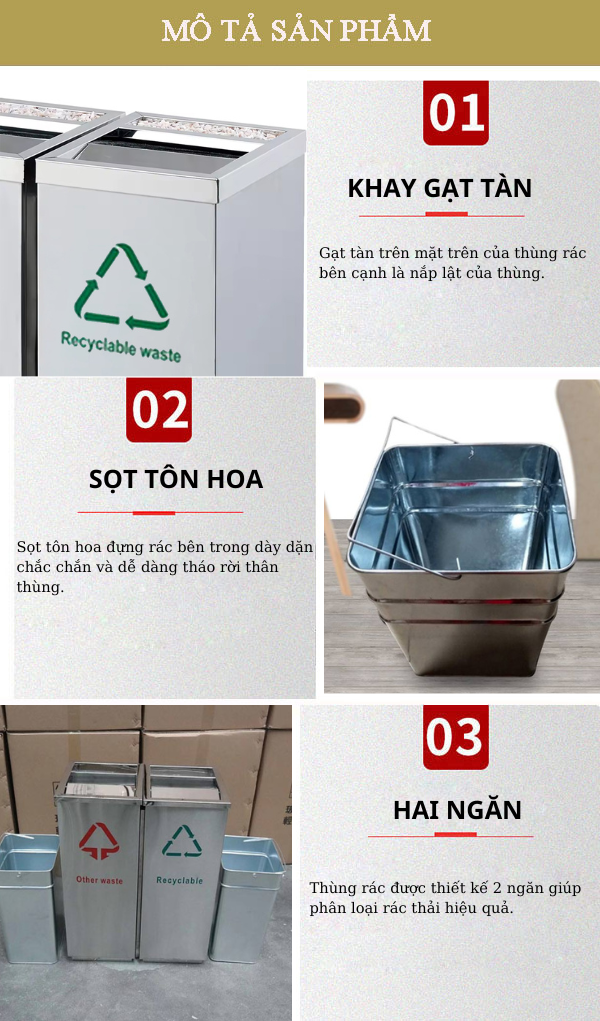 MÔ TẢ SẢN PHẨM

Recyclable waste

01

KHAY GẠT TÀN

Gạt tàn trên mặt trên của thùng rác bên cạnh là nắp lật của thùng.

02

SỌT TÔN HOA

Sọt tôn hoa đựng rác bên trong dày dặn chắc chắn và dễ dàng tháo rời thân thùng.

Other waste

Recyclable

03

HAI NGĂN

Thùng rác được thiết kế 2 ngăn giúp phân loại rác thải hiệu quả.