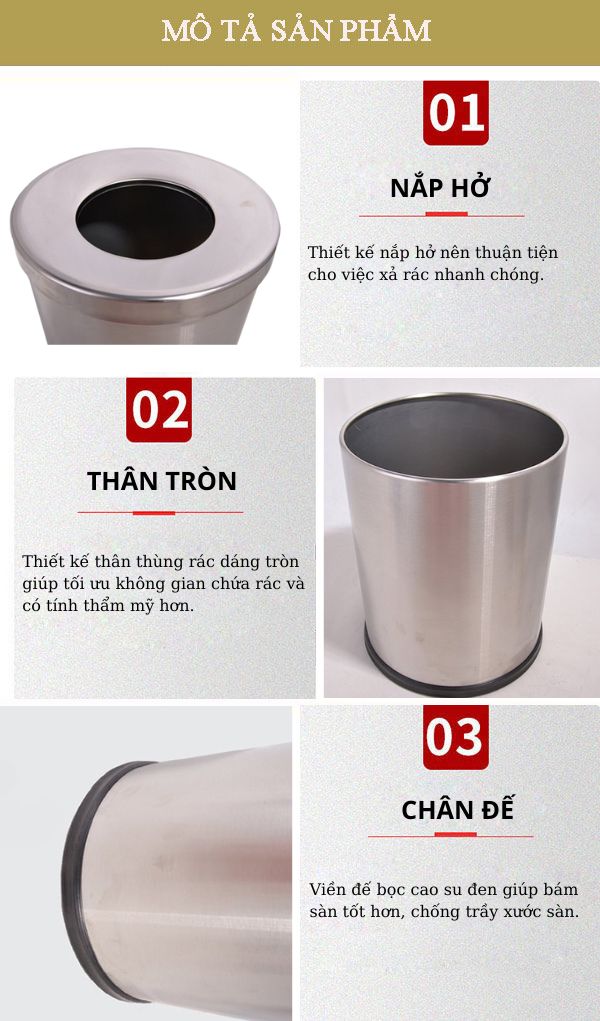 MÔ TẢ SẢN PHẨM

01

NẮP HỞ

Thiết kế nắp hở nên thuận tiện cho việc xả rác nhanh chóng.

02

THÂN TRÒN

Thiết kế thân thùng rác dáng tròn giúp tối ưu không gian chứa rác và có tính thẩm mỹ hơn.

03

CHÂN ĐẾ

Viền đế bọc cao su đen giúp bám sàn tốt hơn, chống trầy xước sàn.