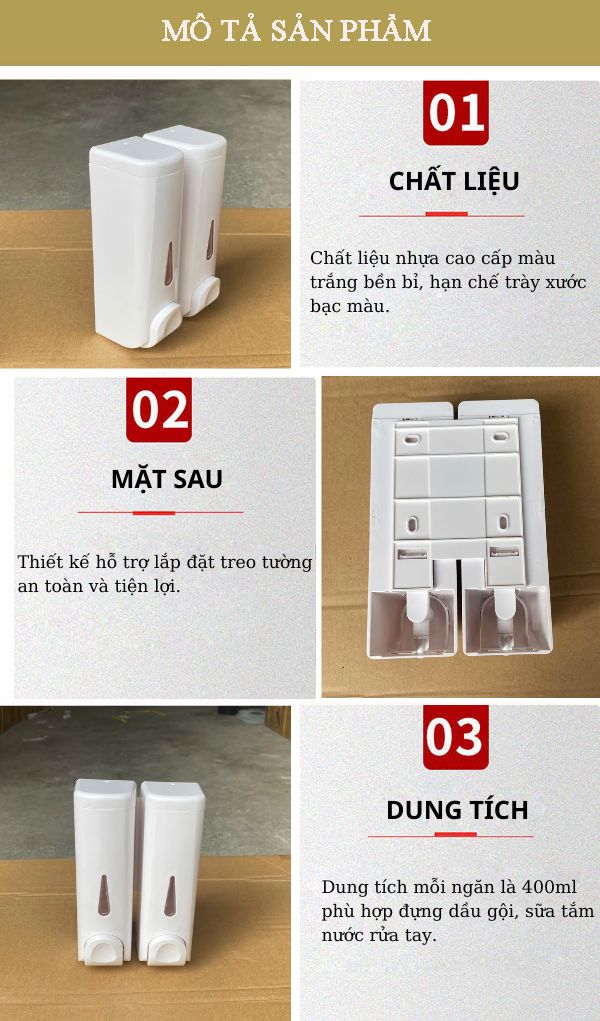 MÔ TẢ SẢN PHẨM

01

CHẤT LIỆU

Chất liệu nhựa cao cấp màu trắng bền bỉ, hạn chế trày xước bạc màu.

02

MẶT SAU

Thiết kế hỗ trợ lắp đặt treo tường an toàn và tiện lợi.

03

DUNG TÍCH

Dung tích mỗi ngăn là 400ml phù hợp đựng dầu gội, sữa tắm nước rửa tay.