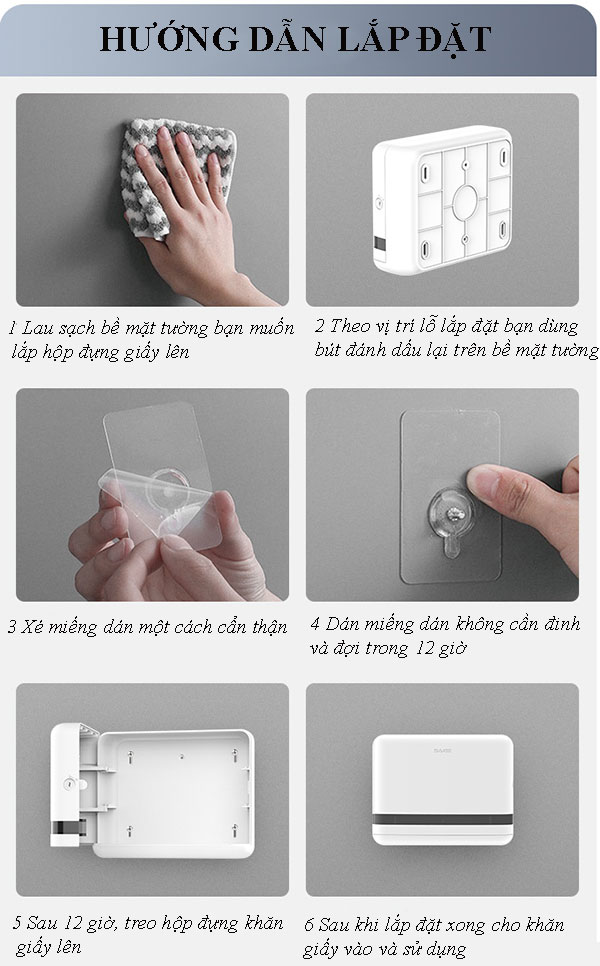 HƯỚNG DẪN LẮP ĐẶT

1 Lau sạch bề mặt tường bạn muốn lắp hộp đựng giấy lên

2 Theo vị trí lỗ lắp đặt bạn dùng bút đánh dấu lại trên bề mặt tường

3 Xé miếng dán một cách cẩn thận

4 Dán miếng dán không cần đinh và đợi trong 12 giờ

5 Sau 12 giờ, treo hộp đựng khăn giấy lên

6 Sau khi lắp đặt xong cho khăn giấy vào và sử dụng