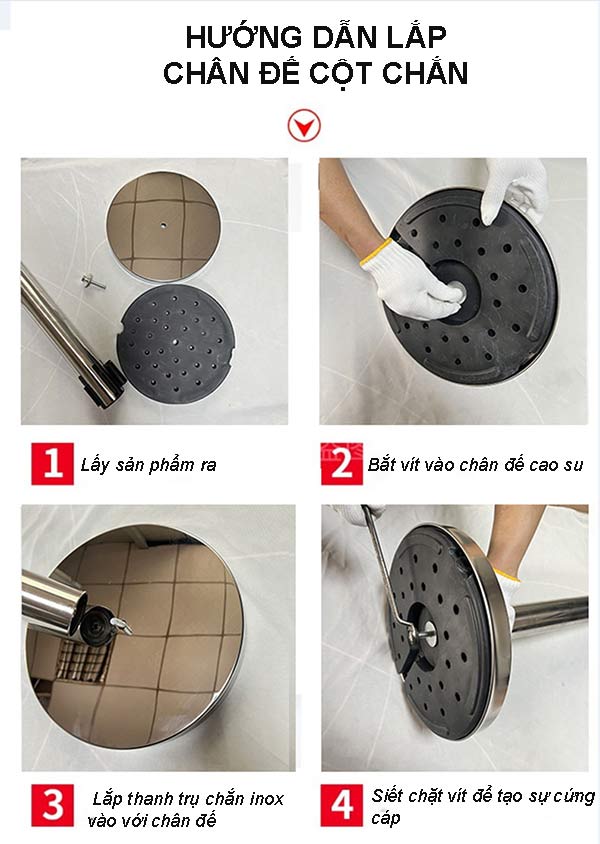 HƯỚNG DẪN LẮP
CHÂN ĐẾ CỘT CHẮN

1 Lấy sản phẩm ra

2 Bắt vít vào chân đế cao su

3 Lắp thanh trụ chắn inox vào với chân đế

4 Siết chặt vít để tạo sự cứng cáp