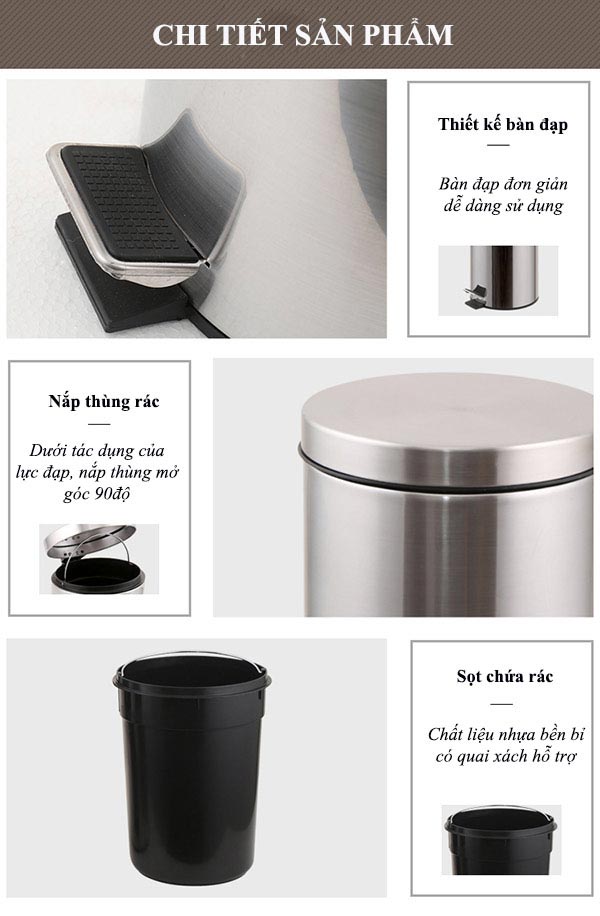 CHI TIẾT SẢN PHẨM

Thiết kế bàn đạp

Bàn đạp đơn giản dễ dàng sử dụng

Nắp thùng rác

Dưới tác dụng của lực đạp, nắp thùng mở góc 90độ

Sọt chứa rác

Chất liệu nhựa bền bỉ có quai xách hỗ trợ