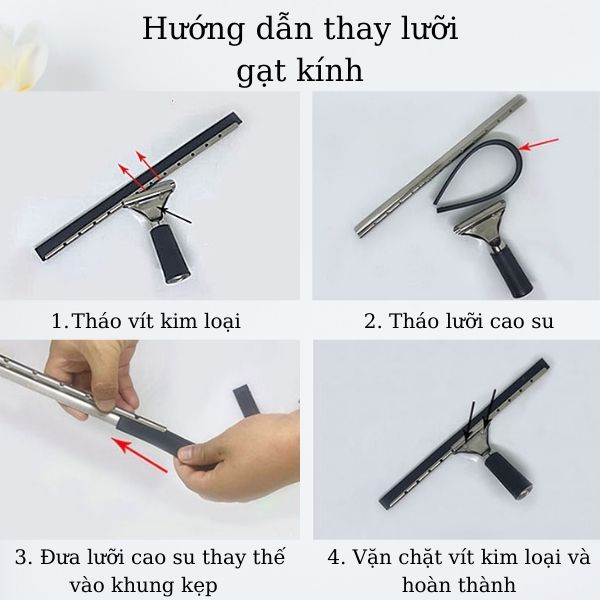 Hướng dẫn thay lưỡi gạt kính

1.Tháo vít kim loại

2. Tháo lưỡi cao su

3. Đưa lưỡi cao su thay thế vào khung kẹp

4. Vặn chặt vít kim loại và hoàn thành