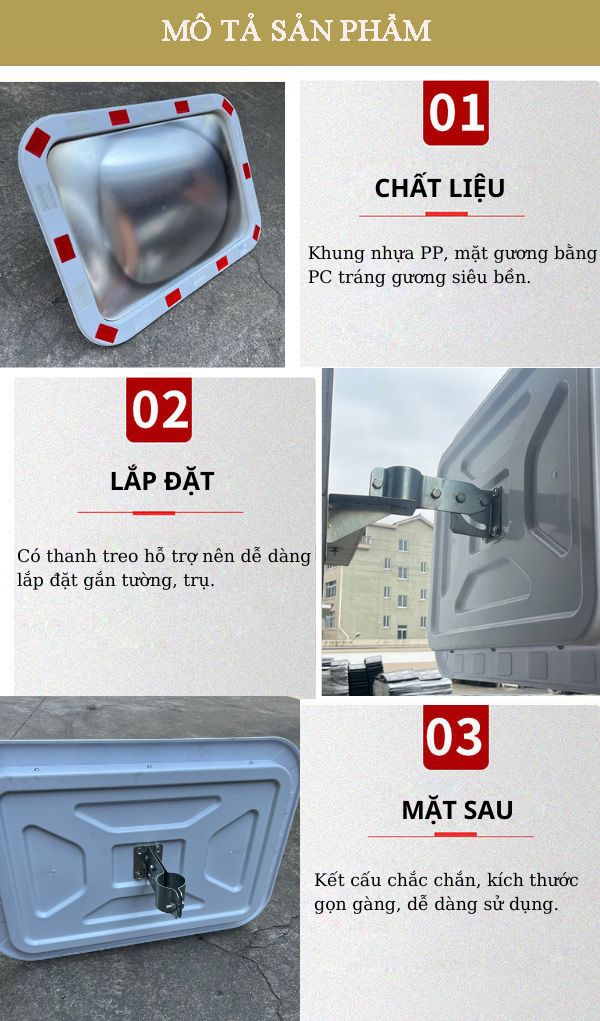 MÔ TẢ SẢN PHẨM

01

CHẤT LIỆU

Khung nhựa PP, mặt gương bằng PC tráng gương siêu bền.

02

LẮP ĐẶT

Có thanh treo hỗ trợ nên dễ dàng lắp đặt gắn tường, trụ.

03

MẶT SAU

Kết cấu chắc chắn, kích thước gọn gàng, dễ dàng sử dụng.