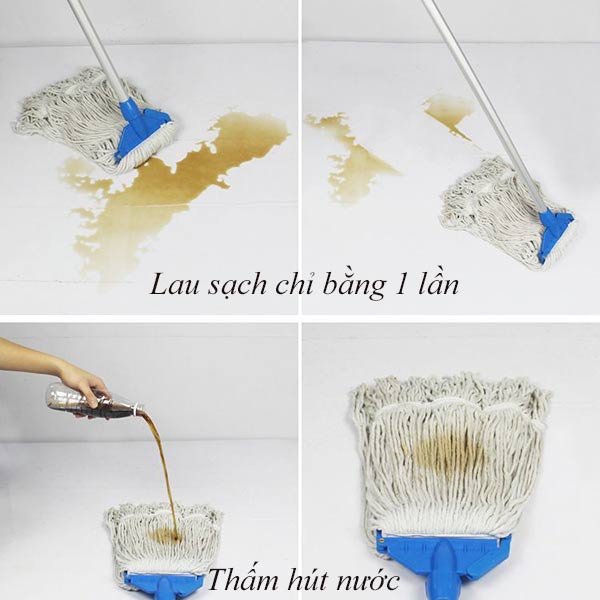 Lau sạch chỉ bằng 1 lần

Thấm hút nước