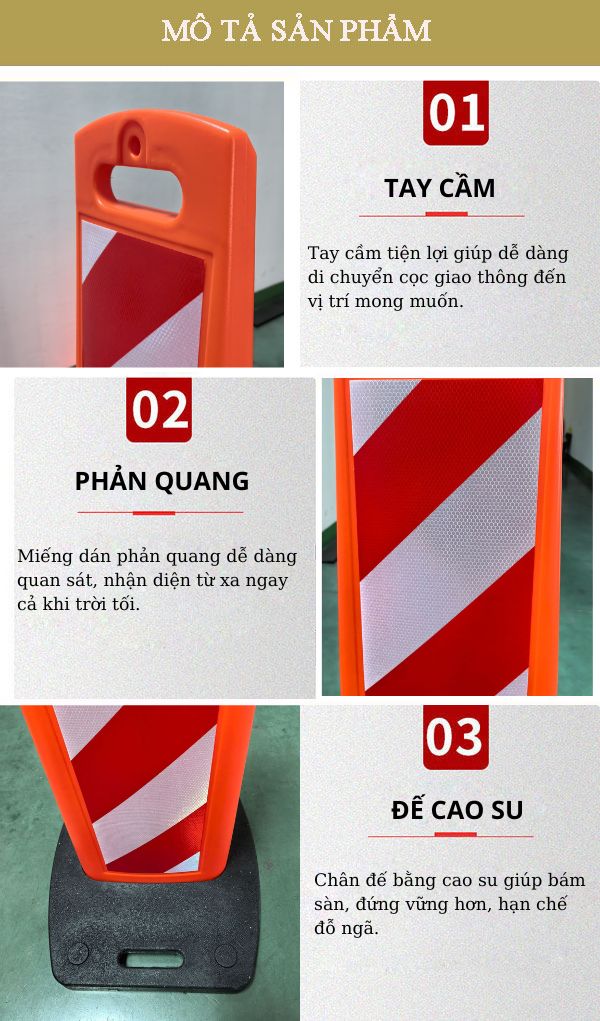 MÔ TẢ SẢN PHẨM

01

TAY CẦM

Tay cầm tiện lợi giúp dễ dàng di chuyển cọc giao thông đến vị trí mong muốn.

02

PHẢN QUANG

Miếng dán phản quang dễ dàng quan sát, nhận diện từ xa ngay cả khi trời tối.

03

ĐẾ CAO SU

Chân đế bằng cao su giúp bám sàn, đứng vững hơn, hạn chế đổ ngã.