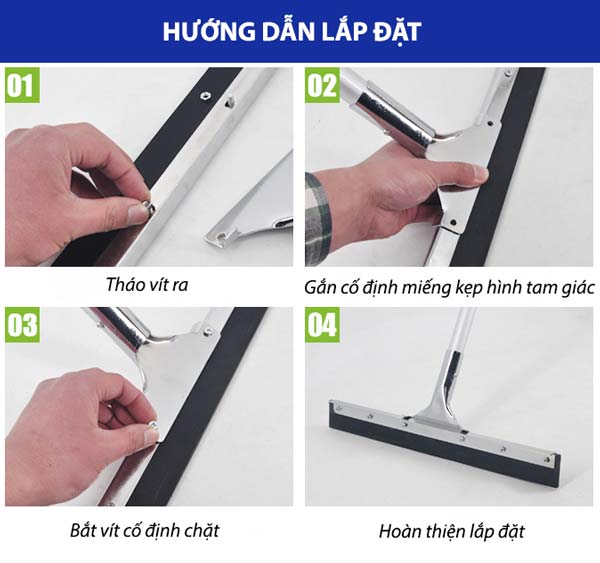 HƯỚNG DẪN LẮP ĐẶT

01

Tháo vít ra

02

Gắn cố định miếng kẹp hình tam giác

03

Bắt vít cố định chặt

04

Hoàn thiện lắp đặt