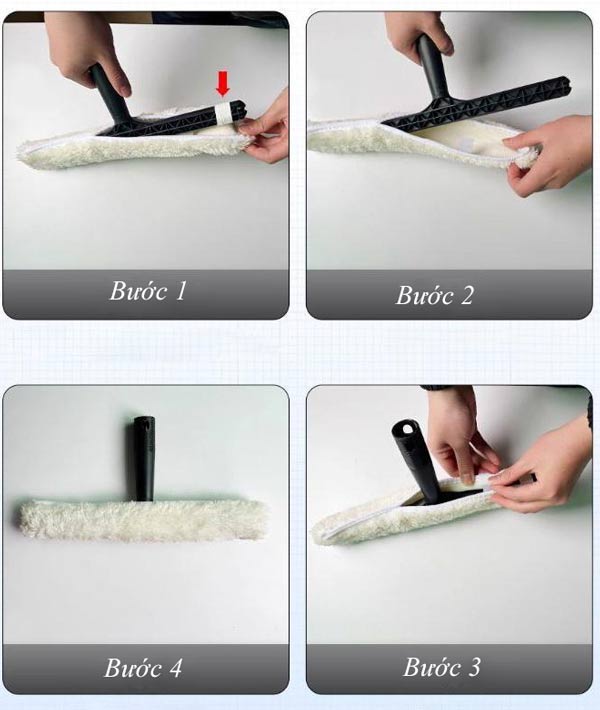 Bước 1

Bước 2

Bước 4

Bước 3